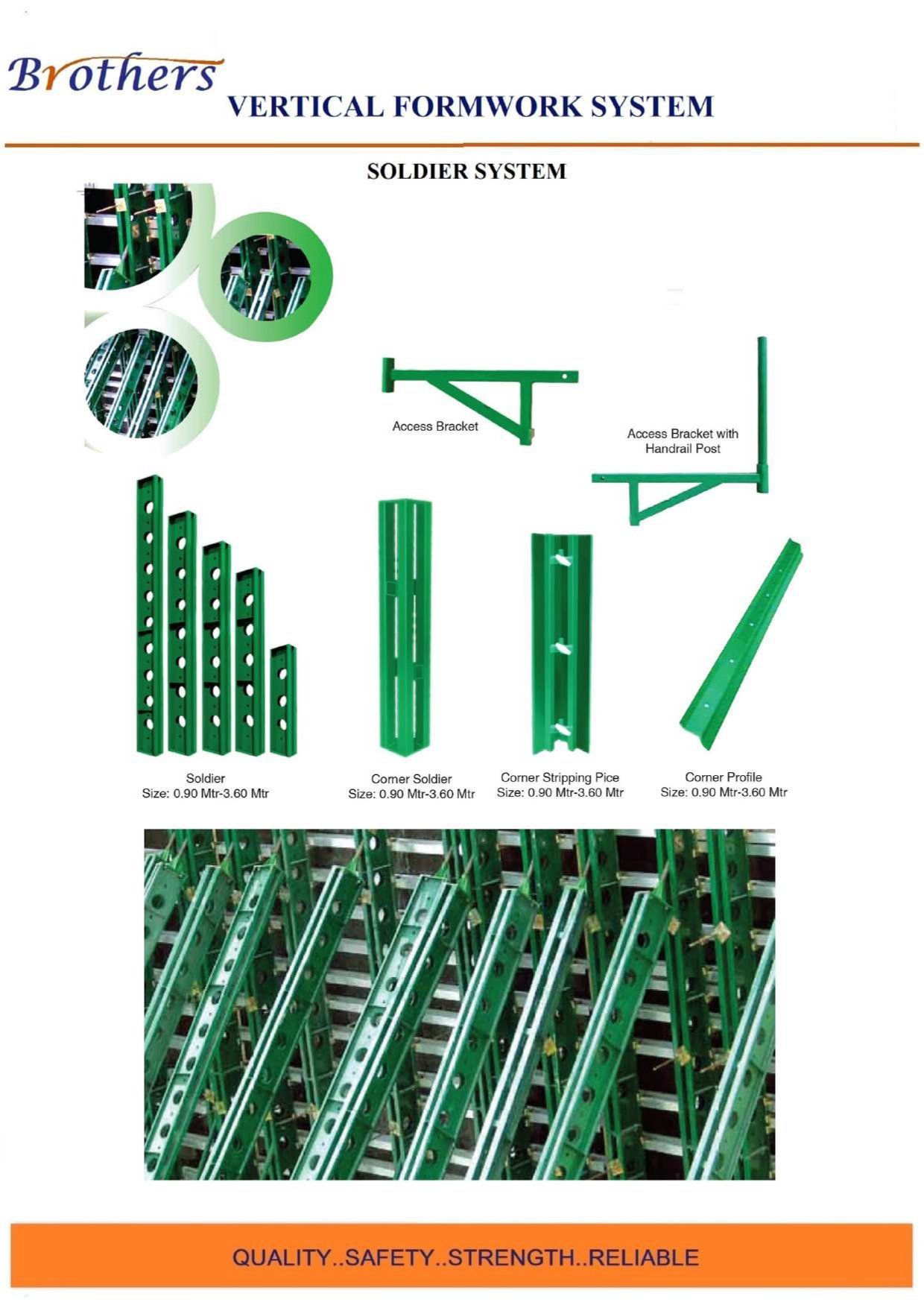 Brothers

VERTICAL FORMWORK SYSTEM

SOLDIER SYSTEM

Access Bracket

Access Bracket with Handrail Post

Soldier
Size: 0.90 Mtr-3.60 Mtr

Corner Soldier
Size: 0.90 Mtr-3.60 Mtr

Corner Stripping Pice
Size: 0.90 Mtr-3.60 Mtr

Corner Profile
Size: 0.90 Mtr-3.60 Mtr

QUALITY..SAFETY..STRENGTH..RELIABLE