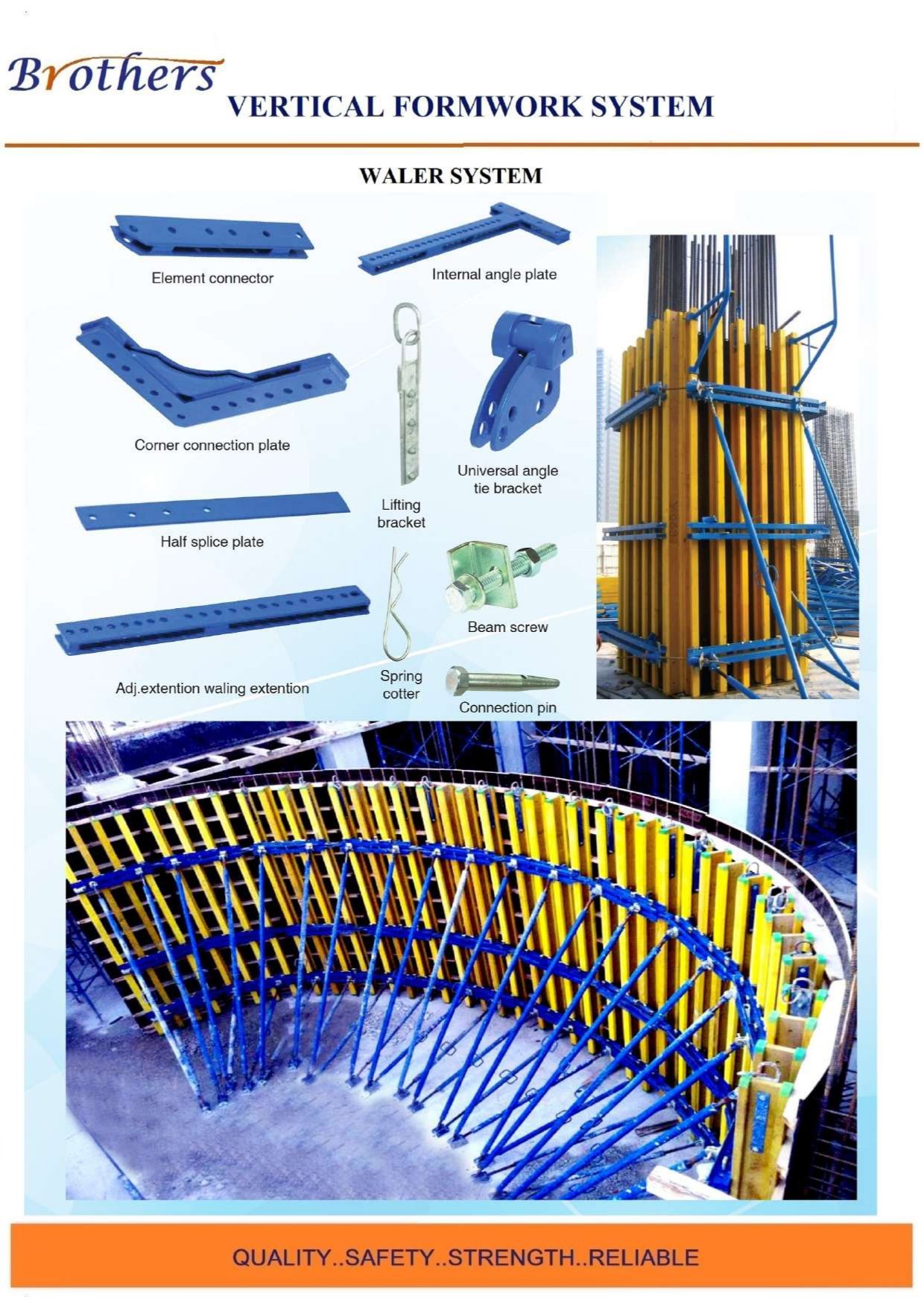 Brothers
VERTICAL FORMWORK SYSTEM

WALER SYSTEM

Element connector

Internal angle plate

Corner connection plate

Lifting bracket

Universal angle tie bracket

Half splice plate

Beam screw

Adj.extention waling extention

Spring cotter

Connection pin

QUALITY..SAFETY..STRENGTH..RELIABLE